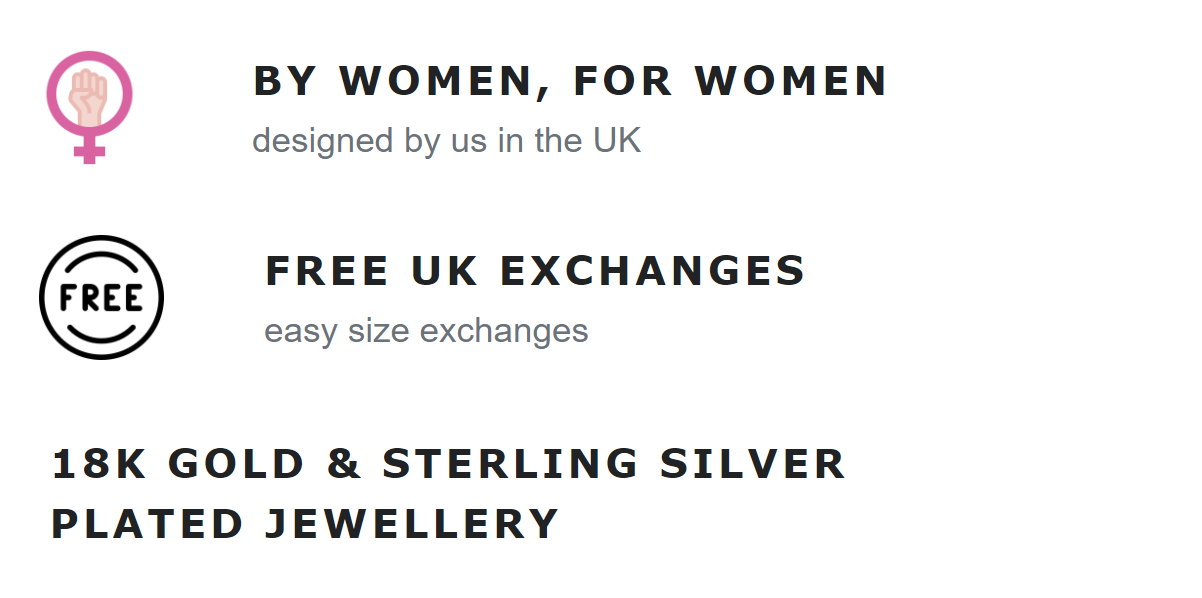 BY WOMEN, FOR WOMEN
designed by us in the UK

FREE

FREE UK EXCHANGES
easy size exchanges

18K GOLD & STERLING SILVER PLATED JEWELLERY